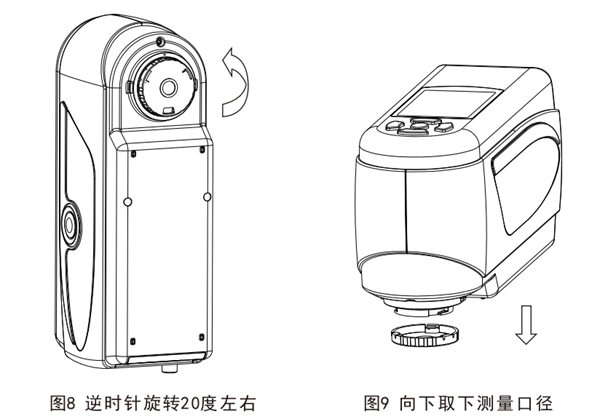 图8 逆时针旋转20度左右

图9 向下取下测量口径